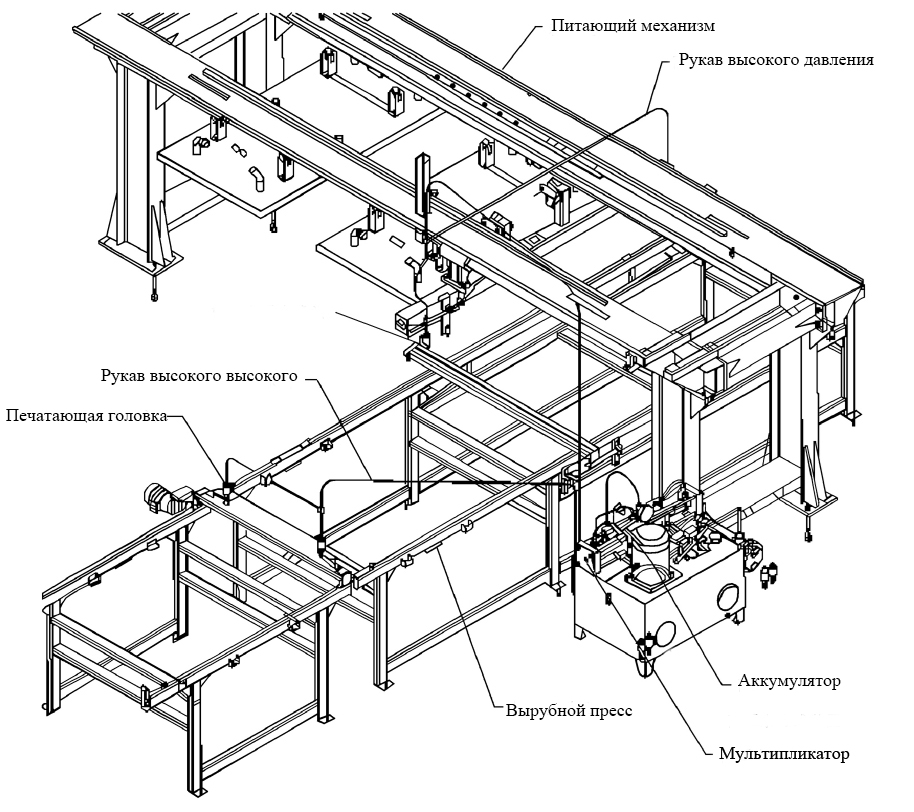 Питающий механизм
Рукав высокого давления
Рукав высокого высокого
Печатающая головка
Аккумулятор
Вырубной пресс
Мультипликатор